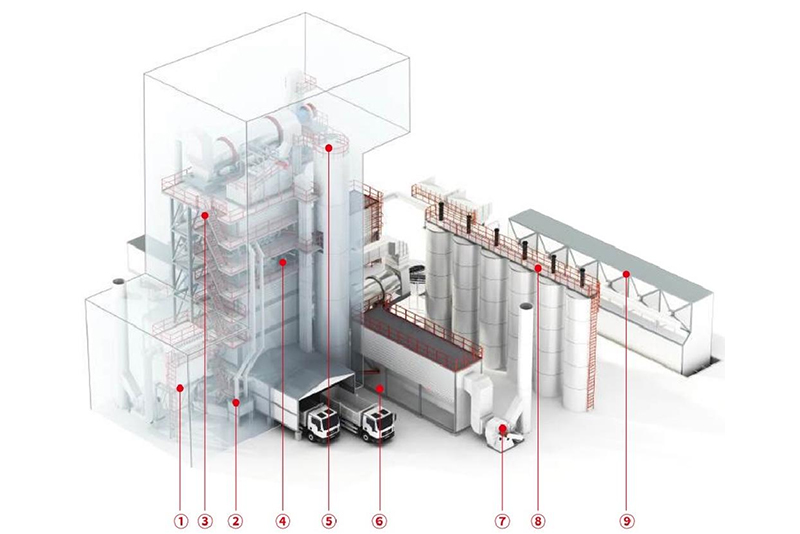 ① ③ ② ④ ⑤ ⑥ ⑦ ⑧ ⑨